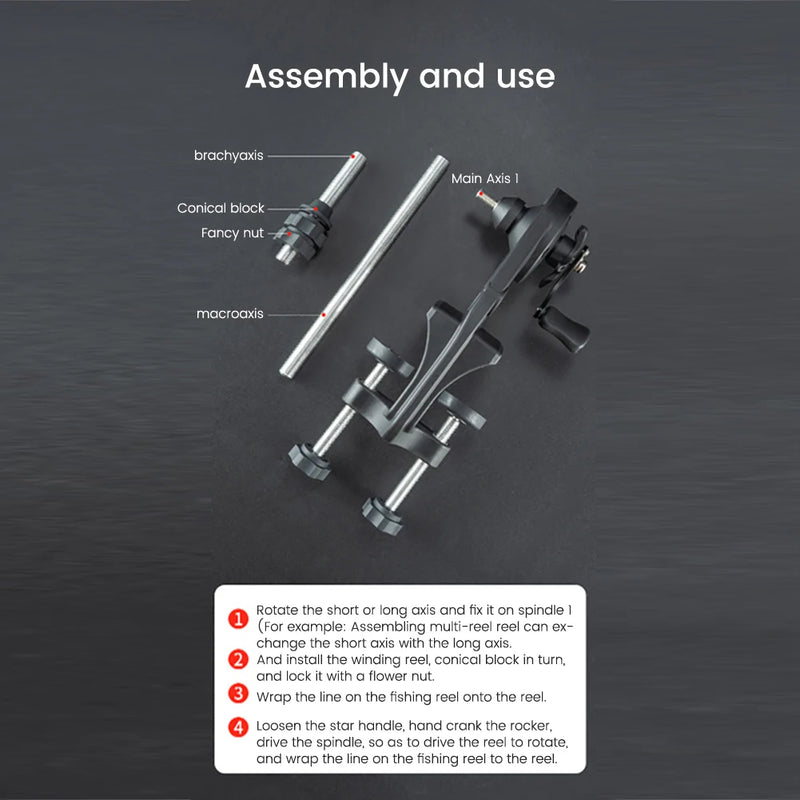 Assembly and use

brachyaxis

Conical block

Fancy nut

macroaxis

Main Axis 1

1 Rotate the short or long axis and fix it on spindle 1 (For example: Assembling multi-reel reel can exchange the short axis with the long axis.

2 And install the winding reel, conical block in turn, and lock it with a flower nut.

3 Wrap the line on the fishing reel onto the reel.

4 Loosen the star handle, hand crank the rocker, drive the spindle, so as to drive the reel to rotate, and wrap the line on the fishing reel to the reel.